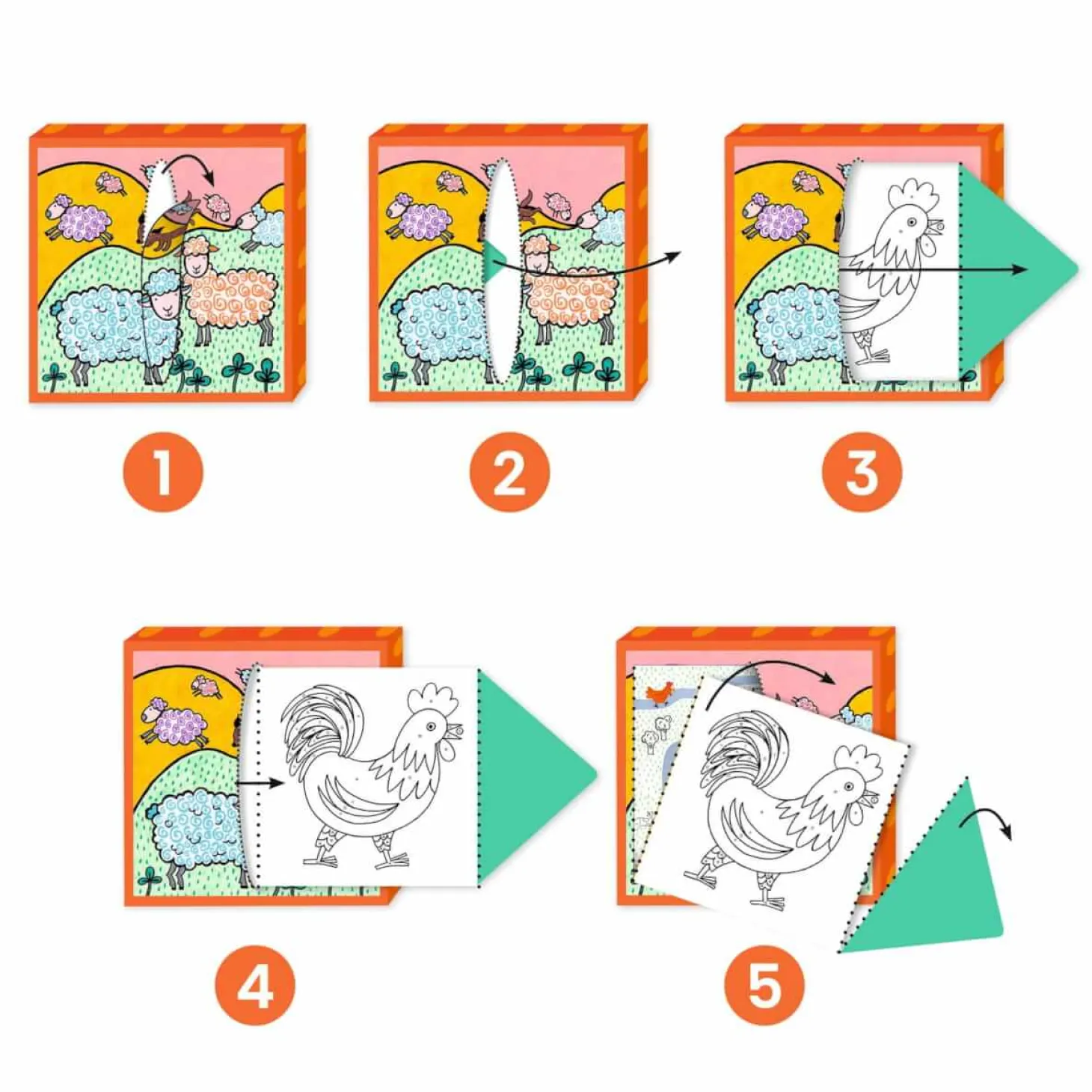 1

2

3

4

5